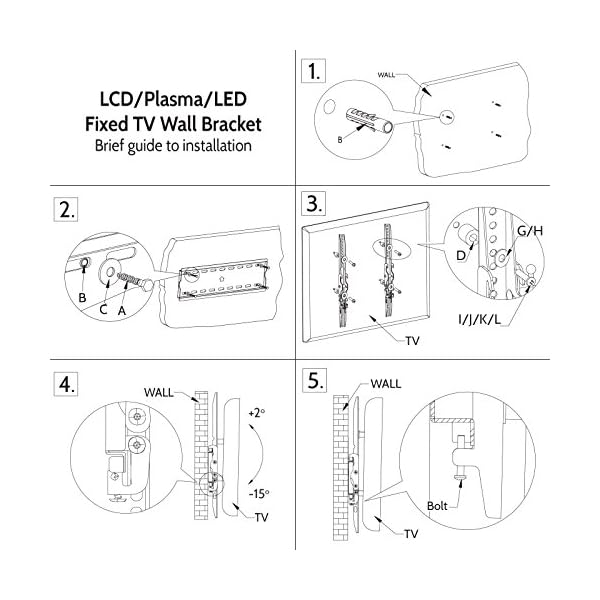 LCD/Plasma/LED
Fixed TV Wall Bracket
Brief guide to installation

1.
WALL
B

2.
B
C
A

3.
D
G/H
I/J/K/L
TV

4.
WALL
+2°
-15°
TV

5.
WALL
Bolt
TV