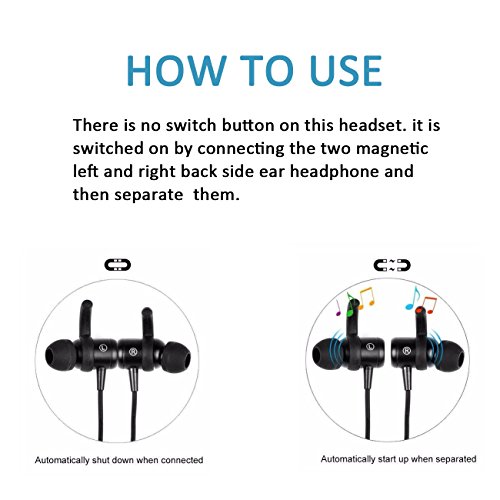 HOW TO USE

There is no switch button on this headset. it is switched on by connecting the two magnetic left and right back side ear headphone and then separate  them.

L

R

Automatically shut down when connected

L

R

Automatically start up when separated