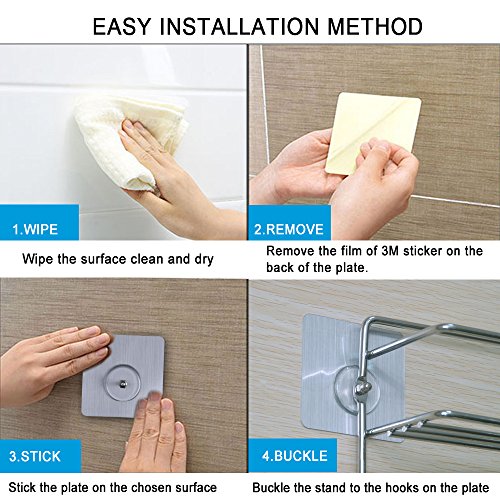 EASY INSTALLATION METHOD

1.WIPE

Wipe the surface clean and dry

2.REMOVE

Remove the film of 3M sticker on the back of the plate.

3.STICK

Stick the plate on the chosen surface

4.BUCKLE

Buckle the stand to the hooks on the plate