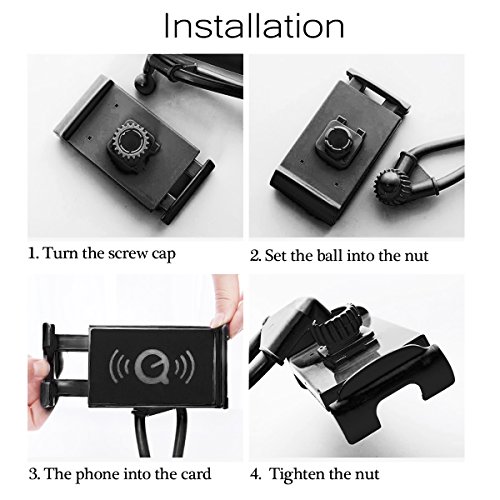 Installation

1. Turn the screw cap

2. Set the ball into the nut

3. The phone into the card

4. Tighten the nut