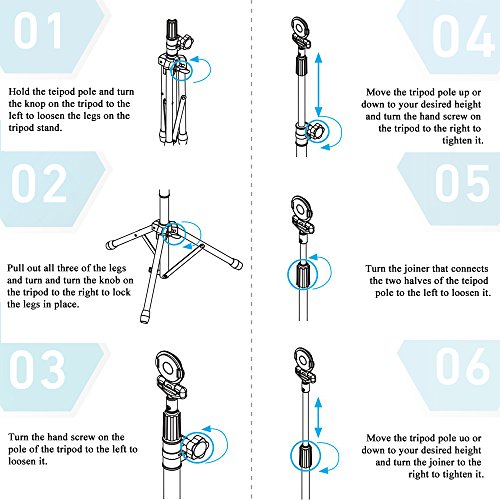 01

Hold the teipod pole and turn the knop on the tripod to the left to loosen the legs on the tripod stand.

02

Pull out all three of the legs and turn and turn the knob on the tripod to the right to lock the legs in place.

03

Turn the hand screw on the pole of the tripod to the left to loosen it.

04

Move the tripod pole up or down to your desired height and turn the hand screw on the tripod to the right to tighten it.

05

Turn the joiner that connects the two halves of the teipod pole to the left to loosen it.

06

Move the tripod pole uo or down to your desired height and turn the joiner to the right to tighten it.