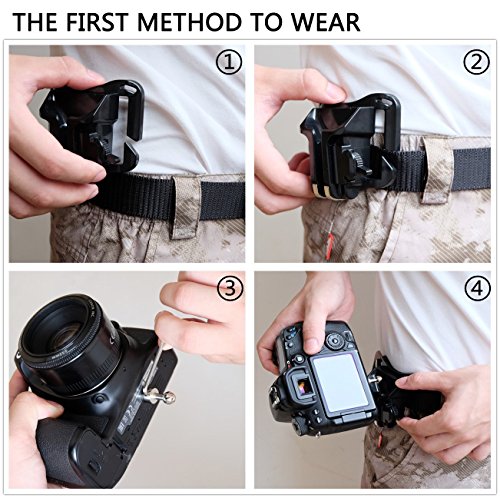 THE FIRST METHOD TO WEAR

①

②

③

④