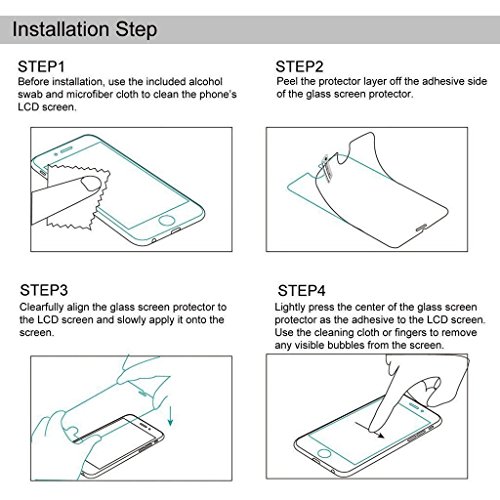 Installation Step

STEP1
Before installation, use the included alcohol swab and microfiber cloth to clean the phone's LCD screen.

STEP2
Peel the protector layer off the adhesive side of the glass screen protector.

STEP3
Clearfully align the glass screen protector to the LCD screen and slowly apply it onto the screen.

STEP4
Lightly press the center of the glass screen protector as the adhesive to the LCD screen. Use the cleaning cloth or fingers to remove any visible bubbles from the screen.