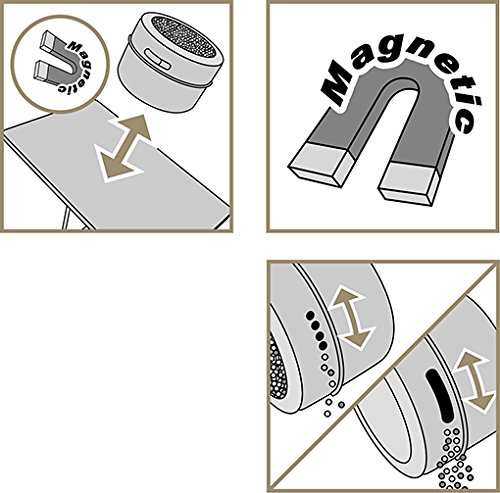 Magnetic

Magnetic