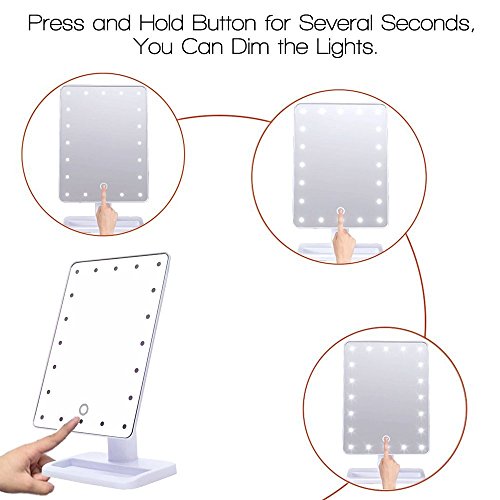 Press and Hold Button for Several Seconds, You Can Dim the Lights.