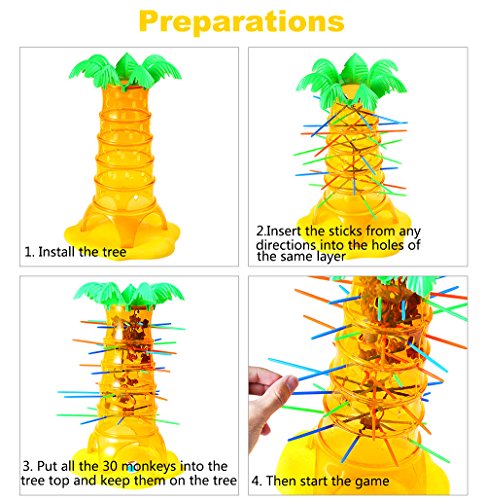 Preparations

1. Install the tree

2.Insert the sticks from any directions into the holes of the same layer

3. Put all the 30 monkeys into the tree top and keep them on the tree

4. Then start the game