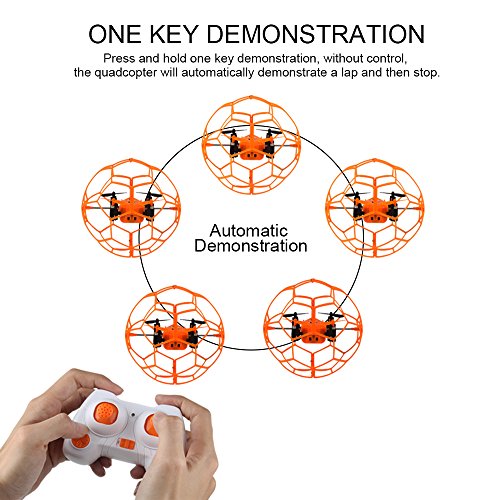 ONE KEY DEMONSTRATION

Press and hold one key demonstration, without control, the quadcopter will automatically demonstrate a lap and then stop.

Automatic Demonstration