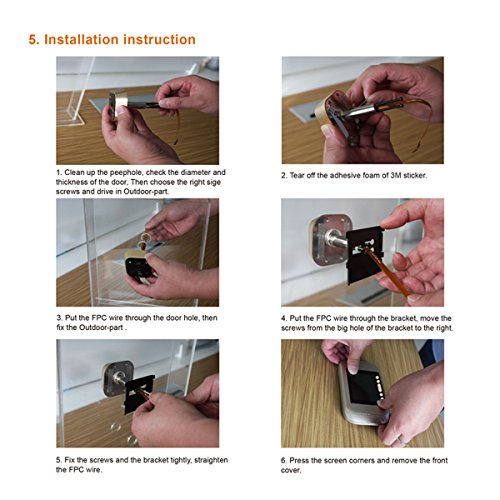 5. Installation instruction

1. Clean up the peephole, check the diameter and thickness of the door, Then choose the right sige screws and drive in Outdoor-part.

2. Tear off the adhesive foam of 3M sticker.

3. Put the FPC wire through the door hole, then fix the Outdoor-part .

4. Put the FPC wire through the bracket, move the screws from the big hole of the bracket to the right.

5. Fix the screws and the bracket tightly, straighten the FPC wire.

6. Press the screen corners and remove the front cover.