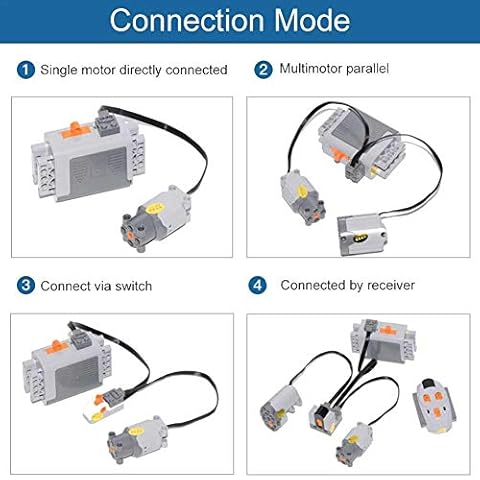 Connection Mode

1 Single motor directly connected

2 Multimotor parallel

3 Connect via switch

4 Connected by receiver