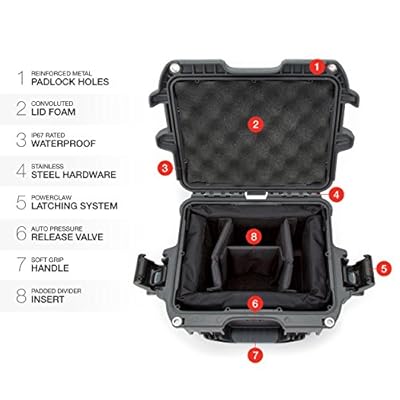 1 REINFORCED METAL
PADLOCK HOLES

2 CONVOLUTED
LID FOAM

3 IP67 RATED
WATERPROOF

4 STAINLESS
STEEL HARDWARE

5 POWERCLAW
LATCHING SYSTEM

6 AUTO PRESSURE
RELEASE VALVE

7 SOFT GRIP
HANDLE

8 PADDED DIVIDER
INSERT

1

2

3

4

8

5

6

7