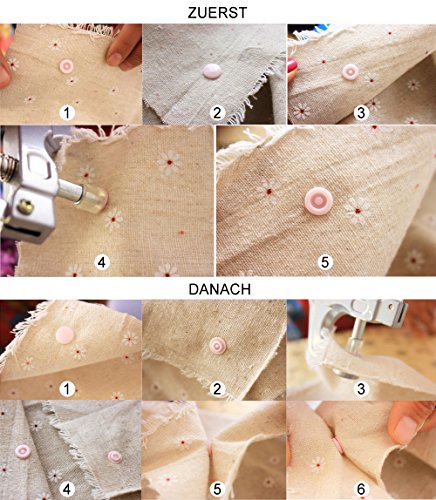 ZUERST

1

2

3

4

5

DANACH

1

2

3

4

5

6