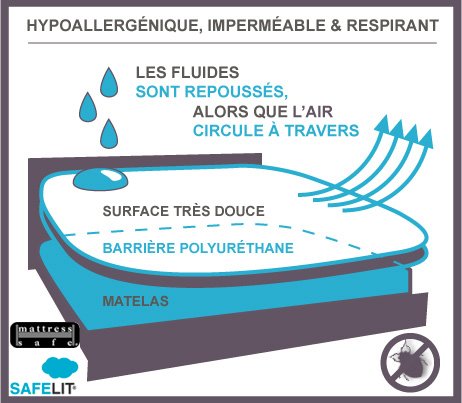 HYPOALLERGÉNIQUE, IMPERMÉABLE & RESPIRANT

LES FLUIDES
SONT REPOUSSÉS,
ALORS QUE L'AIR
CIRCULE À TRAVERS

SURFACE TRÈS DOUCE

BARRIÈRE POLYURÉTHANE

MATELAS

mattress safe

SAFELIT®