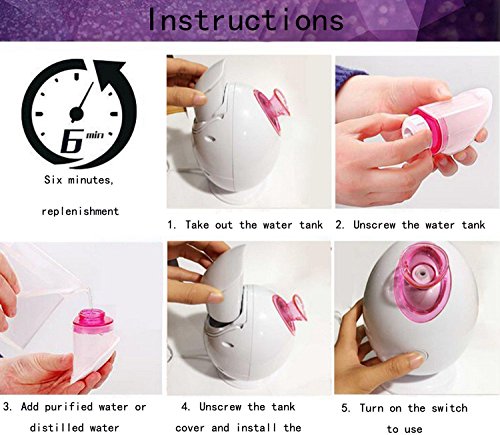 Instructions

6 min

Six minutes,

replenishment

1. Take out the water tank

2. Unscrew the water tank

3. Add purified water or distilled water

4. Unscrew the tank cover and install the

5. Turn on the switch to use