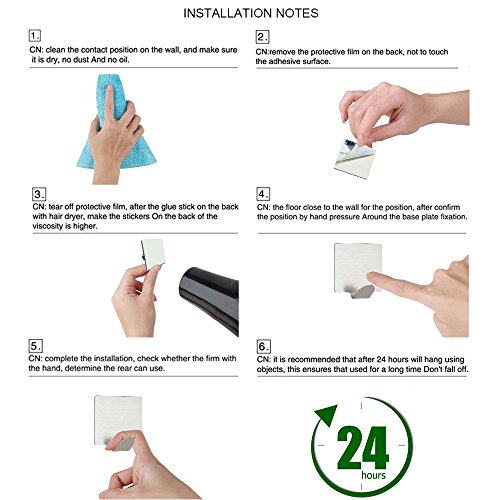 INSTALLATION NOTES

1.
CN: clean the contact position on the wall, and make sure it is dry, no dust And no oil.

2.
CN:remove the protective film on the back, not to touch the adhesive surface.

3.
CN: tear off protective film, after the glue stick on the back with hair dryer, make the stickers On the back of the viscosity is higher.

4.
CN: the floor close to the wall for the position, after confirm the position by hand pressure Around the base plate fixation.

5.
CN: complete the installation, check whether the firm with the hand, determine the rear can use.

6.
CN: it is recommended that after 24 hours will hang using objects, this ensures that used for a long time Don't fall off.

24
hours