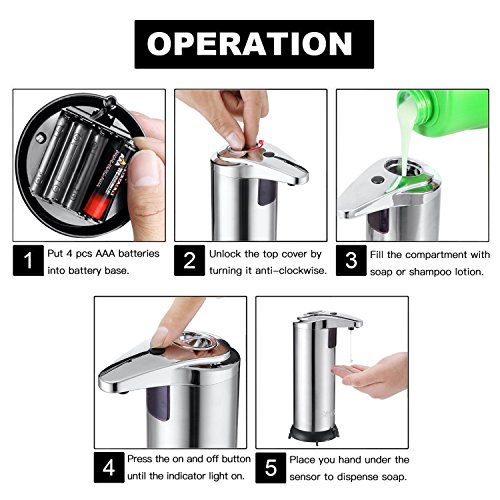 OPERATION

1 Put 4 pcs AAA batteries into battery base.

2 Unlock the top cover by turning it anti-clockwise.

3 Fill the compartment with soap or shampoo lotion.

4 Press the on and off button until the indicator light on.

5 Place you hand under the sensor to dispense soap.