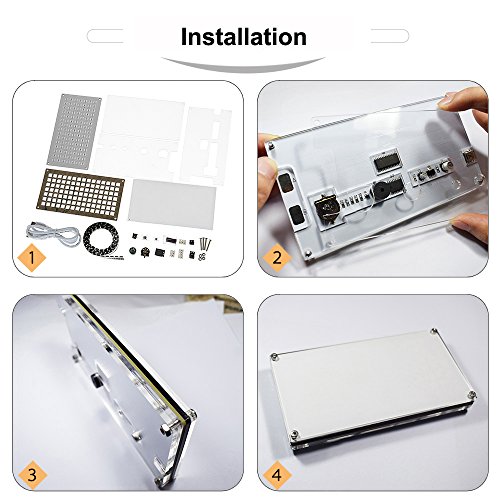 Installation

1

2

3

4