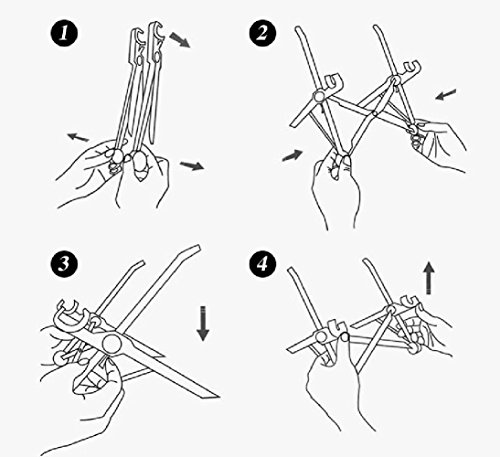 1

2

3

4