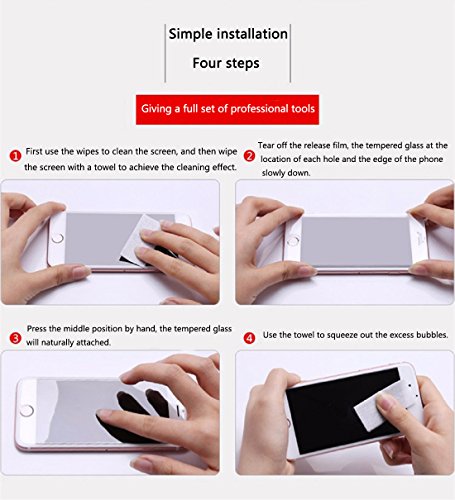 Simple installation
Four steps

Giving a full set of professional tools

1 First use the wipes to clean the screen, and then wipe the screen with a towel to achieve the cleaning effect.

2 Tear off the release film, the tempered glass at the location of each hole and the edge of the phone slowly down.

3 Press the middle position by hand, the tempered glass will naturally attached.

4 Use the towel to squeeze out the excess bubbles.