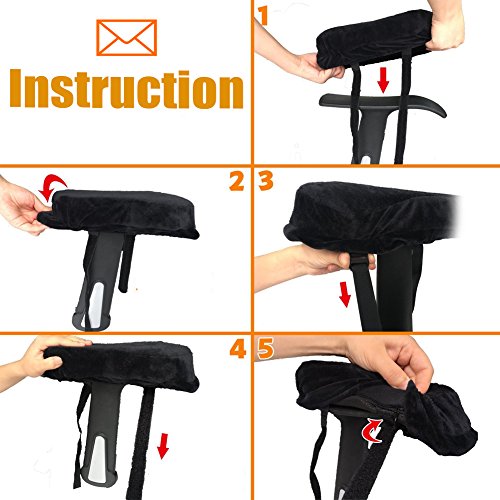 Instruction

1

2

3

4

5