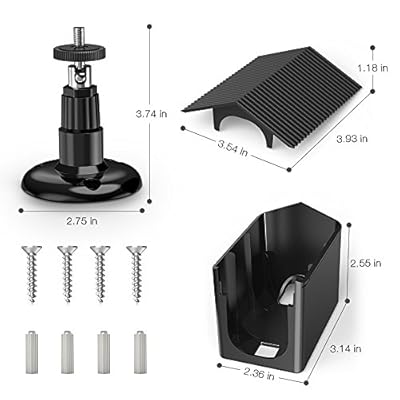 3.74 in
2.75 in
1.18 in
3.54 in
3.93 in
2.55 in
3.14 in
2.36 in