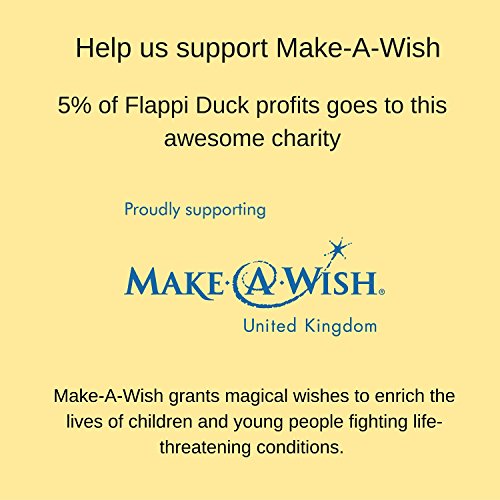 Help us support Make-A-Wish

5% of Flappi Duck profits goes to this awesome charity

Proudly supporting

MAKE·A·WISH®
United Kingdom

Make-A-Wish grants magical wishes to enrich the lives of children and young people fighting life-threatening conditions.