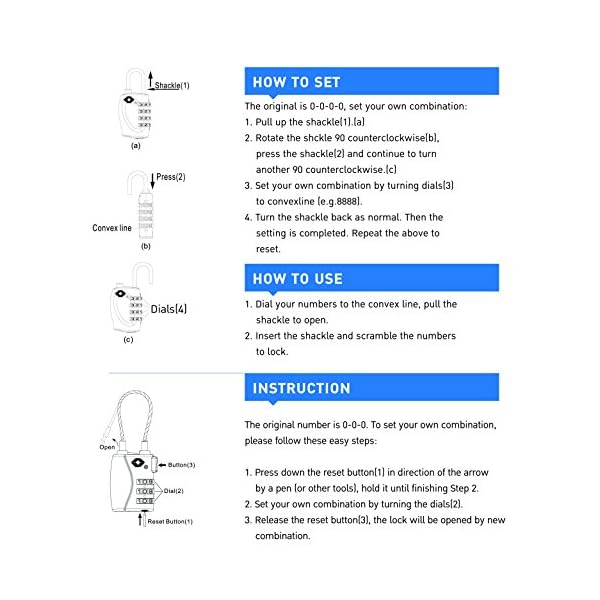 Shackle(1)

(a)

Press(2)

Convex line

(b)

Dials(4)

(c)

HOW TO SET

The original is 0-0-0-0, set your own combination:
1. Pull up the shackle(1).(a)
2. Rotate the shckle 90 counterclockwise(b), press the shackle(2) and continue to turn another 90 counterclockwise.(c)
3. Set your own combination by turning dials(3) to convexline (e.g.8888).
4. Turn the shackle back as normal. Then the setting is completed. Repeat the above to reset.

HOW TO USE

1. Dial your numbers to the convex line, pull the shackle to open.
2. Insert the shackle and scramble the numbers to lock.

Open

Button(3)

Dial(2)

Reset Button(1)

INSTRUCTION

The original number is 0-0-0. To set your own combination, please follow these easy steps:

1. Press down the reset button(1) in direction of the arrow by a pen (or other tools), hold it until finishing Step 2.
2. Set your own combination by turning the dials(2).
3. Release the reset button(3), the lock will be opened by new combination.