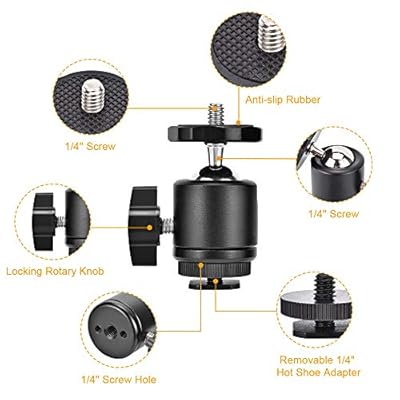 Anti-slip Rubber

1/4" Screw

1/4" Screw

Locking Rotary Knob

1/4" Screw Hole

Removable 1/4"
Hot Shoe Adapter