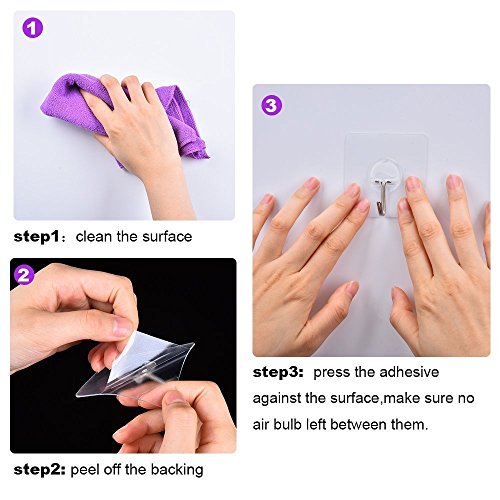 1

step1： clean the surface

2

step2: peel off the backing

3

step3: press the adhesive against the surface,make sure no air bulb left between them.