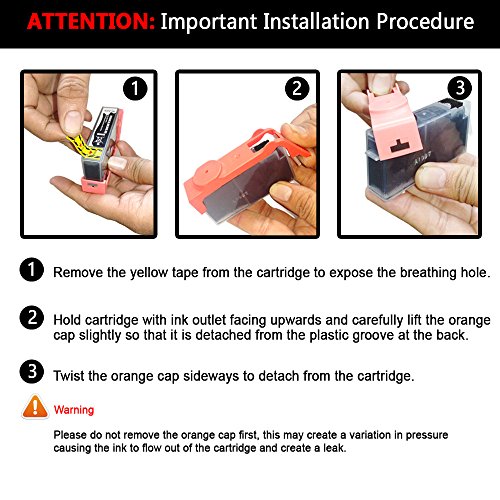 ATTENTION: Important Installation Procedure

1

2

3

1 Remove the yellow tape from the cartridge to expose the breathing hole.

2 Hold cartridge with ink outlet facing upwards and carefully lift the orange cap slightly so that it is detached from the plastic groove at the back.

3 Twist the orange cap sideways to detach from the cartridge.

Warning

Please do not remove the orange cap first, this may create a variation in pressure causing the ink to flow out of the cartridge and create a leak.