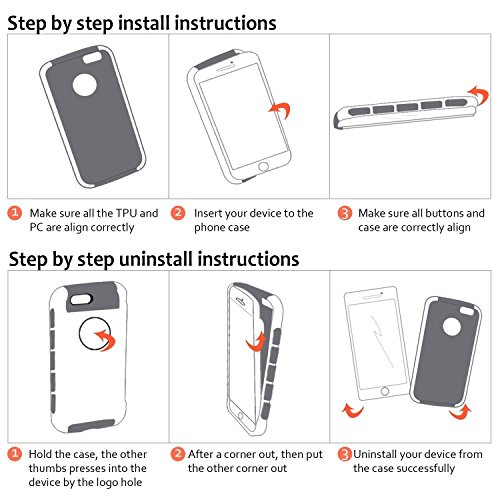 Step by step install instructions

1 Make sure all the TPU and PC are align correctly

2 Insert your device to the phone case

3 Make sure all buttons and case are correctly align

Step by step uninstall instructions

1 Hold the case, the other thumbs presses into the device by the logo hole

2 After a corner out, then put the other corner out

3 Uninstall your device from the case successfully