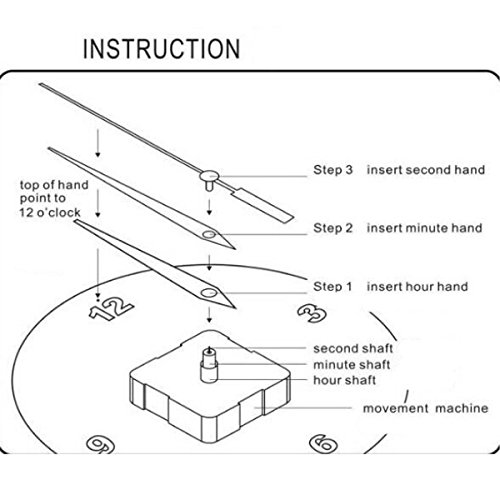 INSTRUCTION

top of hand point to 12 o'clock

Step 3 insert second hand

Step 2 insert minute hand

Step 1 insert hour hand

12

3

second shaft

minute shaft

hour shaft

movement machine

9

6