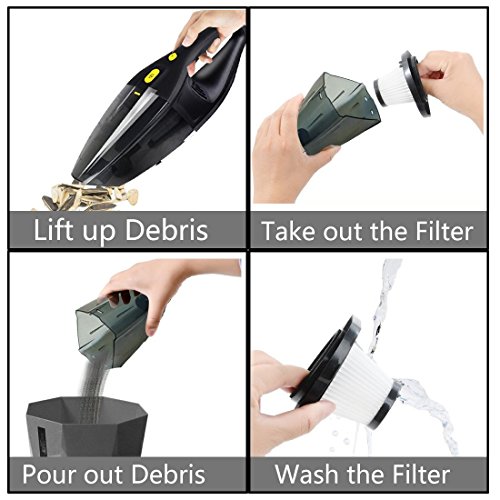 Lift up Debris

Take out the Filter

Pour out Debris

Wash the Filter