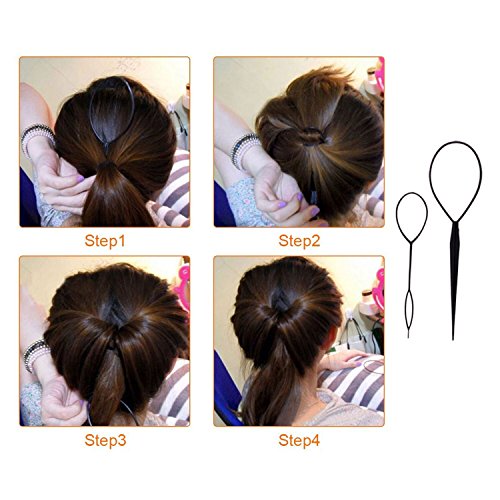 Step1

Step2

Step3

Step4