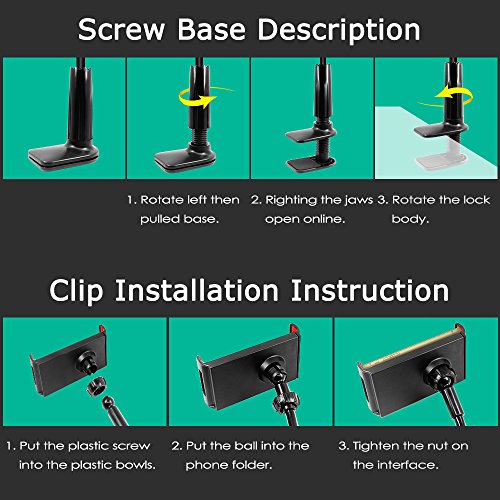 Screw Base Description

1. Rotate left then pulled base.

2. Righting the jaws open online.

3. Rotate the lock body.

Clip Installation Instruction

1. Put the plastic screw into the plastic bowls.

2. Put the ball into the phone folder.

3. Tighten the nut on the interface.