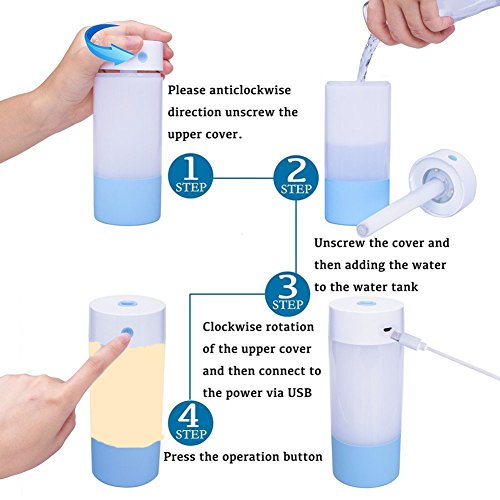 Please anticlockwise direction unscrew the upper cover.

1
STEP

2
STEP

Unscrew the cover and then adding the water to the water tank

3
STEP

Clockwise rotation of the upper cover and then connect to the power via USB

4
STEP

Press the operation button