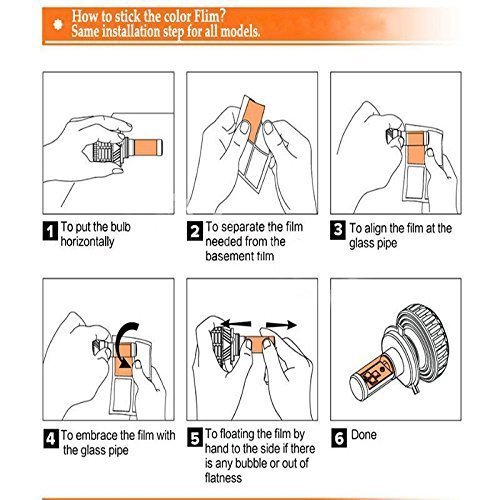 How to stick the color Flim?
Same installation step for all models.

1 To put the bulb horizontally

2 To separate the film needed from the basement film

3 To align the film at the glass pipe

4 To embrace the film with the glass pipe

5 To floating the film by hand to the side if there is any bubble or out of flatness

6 Done