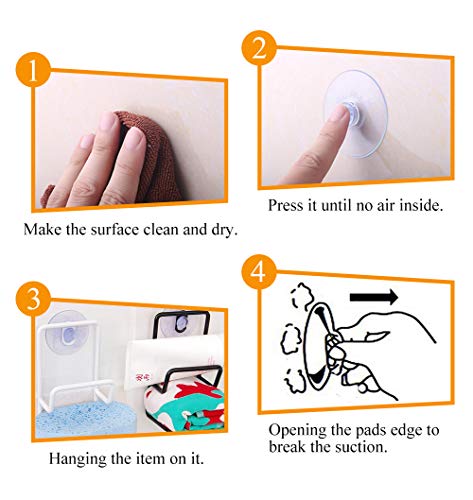 1

Make the surface clean and dry.

2

Press it until no air inside.

3

Hanging the item on it.

4

Opening the pads edge to break the suction.