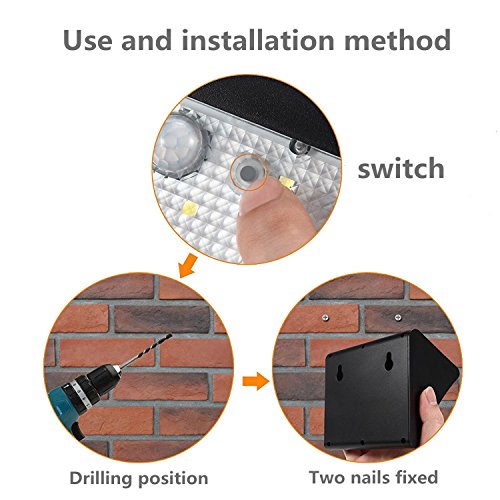 Use and installation method

switch

Drilling position

Two nails fixed