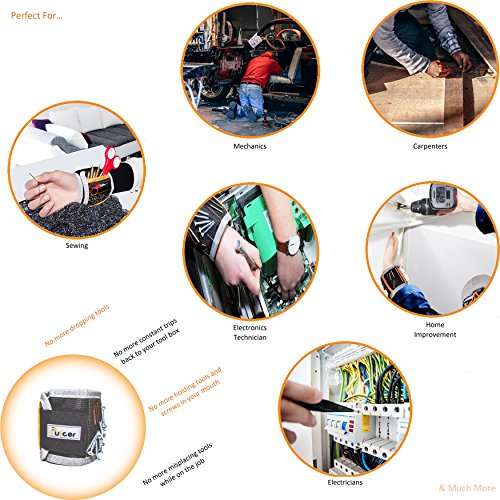 Perfect For...

Mechanics

Carpenters

Sewing

Electronics Technician

Home Improvement

No more dropping tools

No more constant trips back to your tool box

No more holding tools and screws in your mouth

No more misplacing tools while on the job

Fulcer

Electricians

& Much More