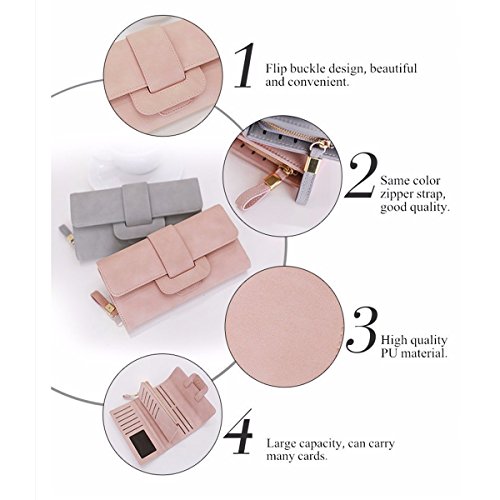 1 Flip buckle design, beautiful and convenient.

2 Same color zipper strap, good quality.

3 High quality PU material.

4 Large capacity, can carry many cards.