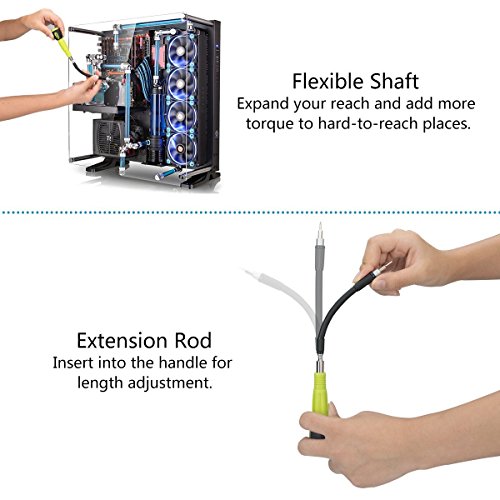 Flexible Shaft
Expand your reach and add more torque to hard-to-reach places.

Extension Rod
Insert into the handle for length adjustment.