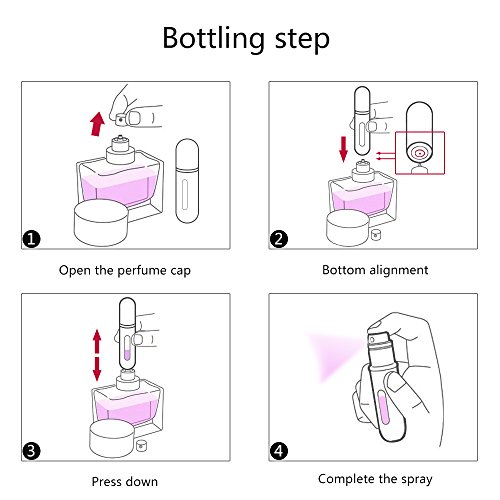 Bottling step

1

Open the perfume cap

2

Bottom alignment

3

Press down

4

Complete the spray