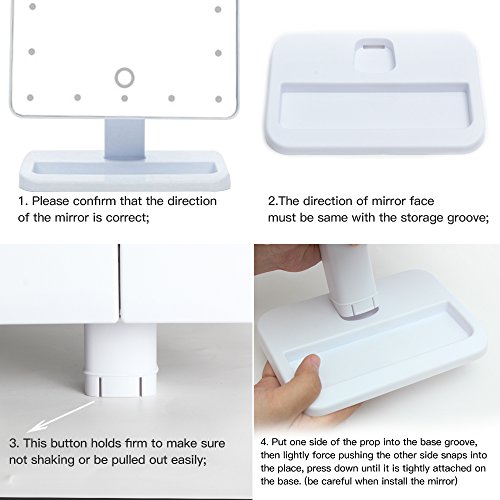 1. Please confirm that the direction of the mirror is correct;

2.The direction of mirror face must be same with the storage groove;

3. This button holds firm to make sure not shaking or be pulled out easily;

4. Put one side of the prop into the base groove, then lightly force pushing the other side snaps into the place, press down until it is tightly attached on the base. (be careful when install the mirror)