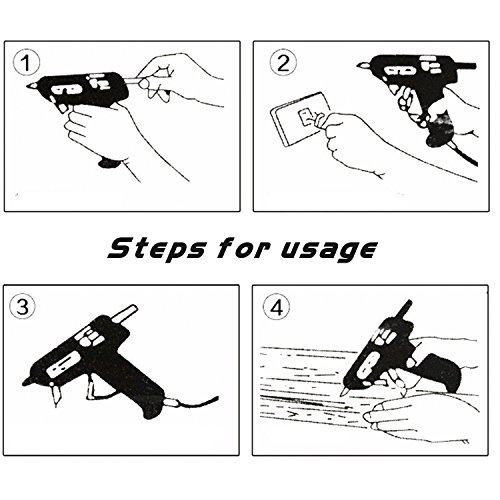 1

2

Steps for usage

3

4