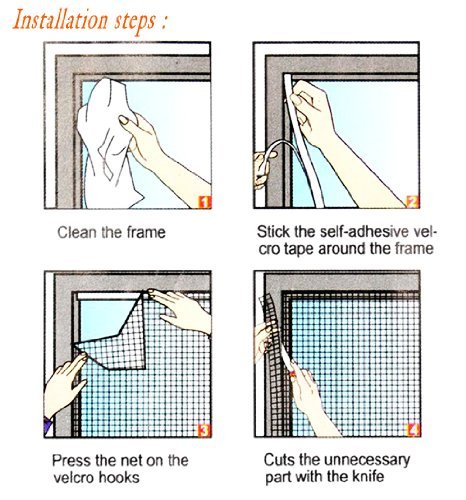 Installation steps :

1

Clean the frame

2

Stick the self-adhesive velcro tape around the frame

3

Press the net on the velcro hooks

4

Cuts the unnecessary part with the knife