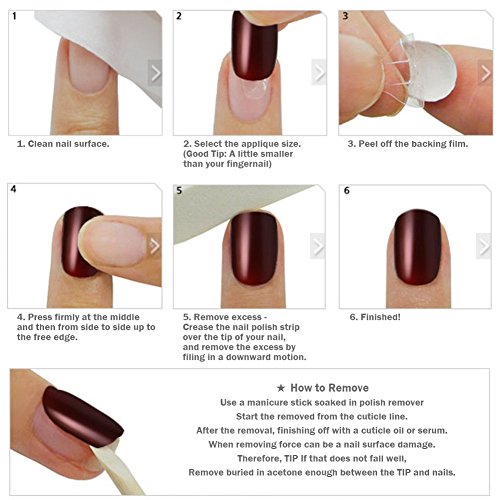 1

1. Clean nail surface.

2

2. Select the applique size. (Good Tip: A little smaller than your fingernail)

3

3. Peel off the backing film.

4

4. Press firmly at the middle and then from side to side up to the free edge.

5

5. Remove excess - Crease the nail polish strip over the tip of your nail, and remove the excess by filing in a downward motion.

6

6. Finished!

★ How to Remove

Use a manicure stick soaked in polish remover

Start the removed from the cuticle line.

After the removal, finishing off with a cuticle oil or serum.

When removing force can be a nail surface damage.

Therefore, TIP If that does not fall well,

Remove buried in acetone enough between the TIP and nails.