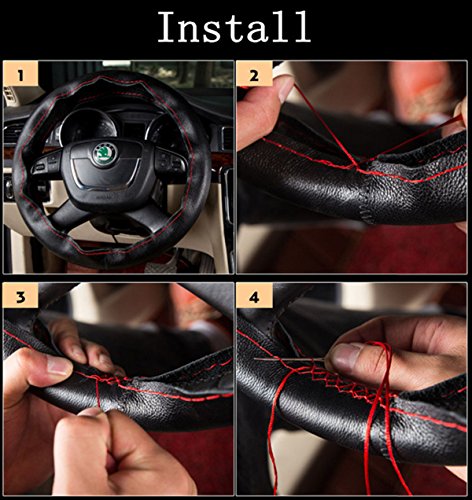 Install

1

2

3

4