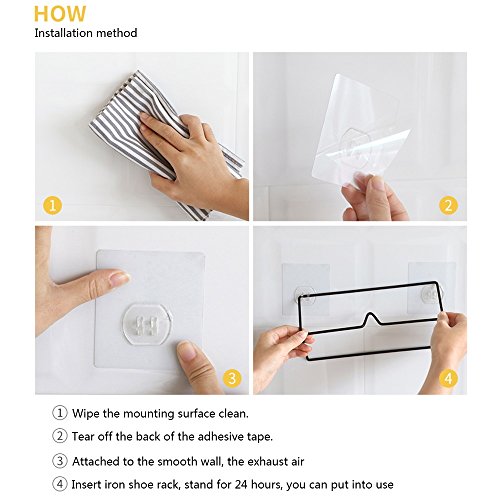 HOW

Installation method

1

2

3

4

① Wipe the mounting surface clean.

② Tear off the back of the adhesive tape.

③ Attached to the smooth wall, the exhaust air

④ Insert iron shoe rack, stand for 24 hours, you can put into use