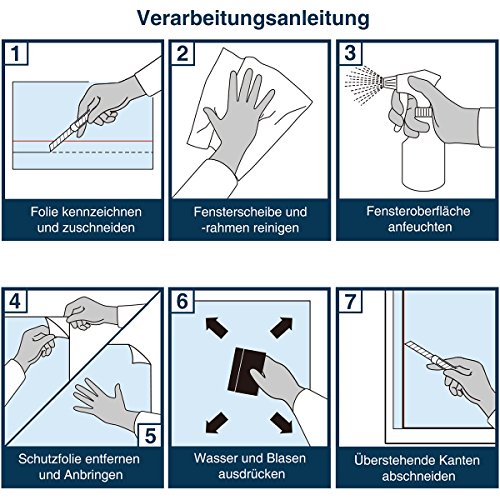 Verarbeitungsanleitung

1
Folie kennzeichnen und zuschneiden

2
Fensterscheibe und -rahmen reinigen

3
Fensteroberfläche anfeuchten

4
5
Schutzfolie entfernen und Anbringen

6
Wasser und Blasen ausdrücken

7
Überstehende Kanten abschneiden