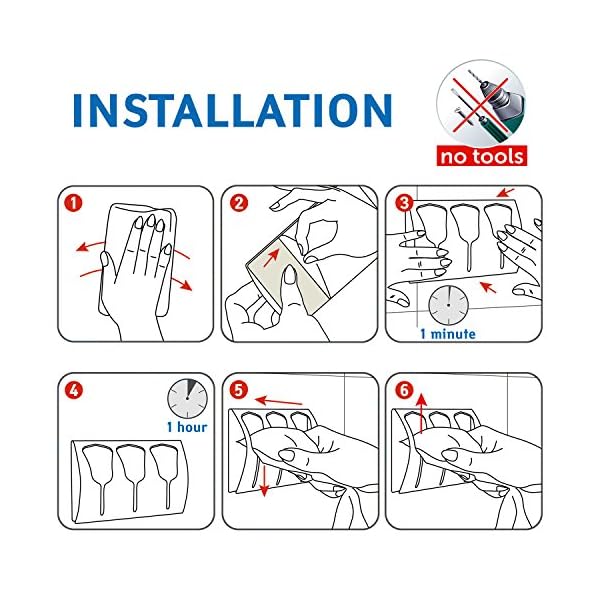 INSTALLATION

no tools

1

2

3

1 minute

4

1 hour

5

6